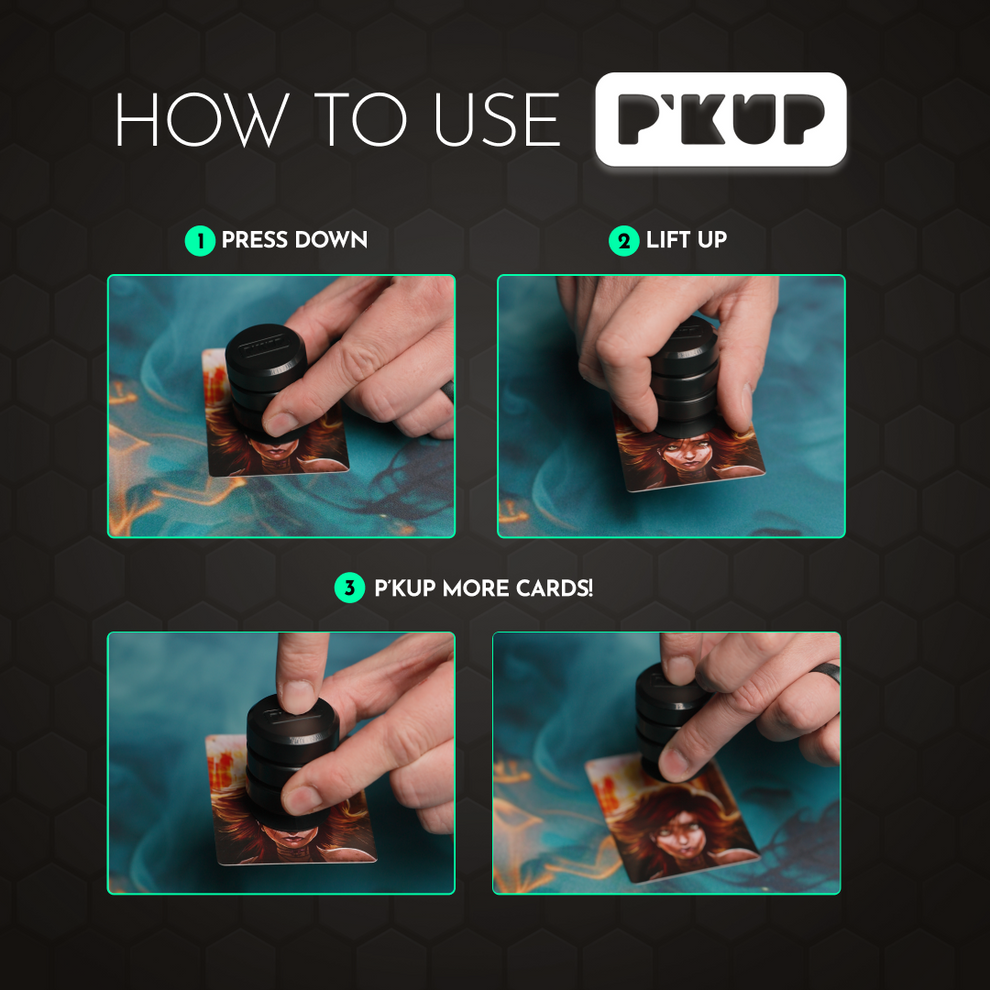 HOW TO USE P'KUP

1 PRESS DOWN

2 LIFT UP

3 P'KUP MORE CARDS!